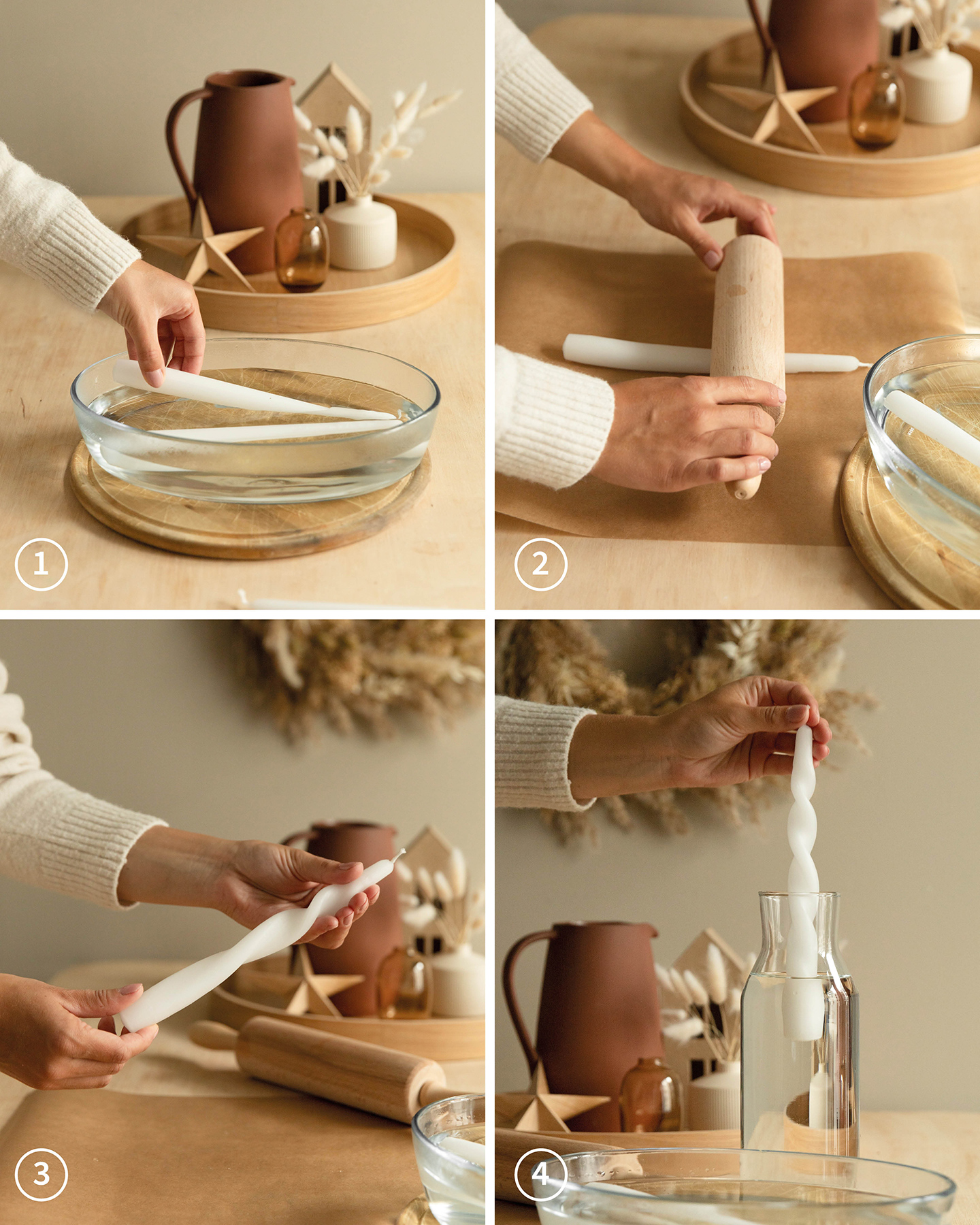 1

2

3

4