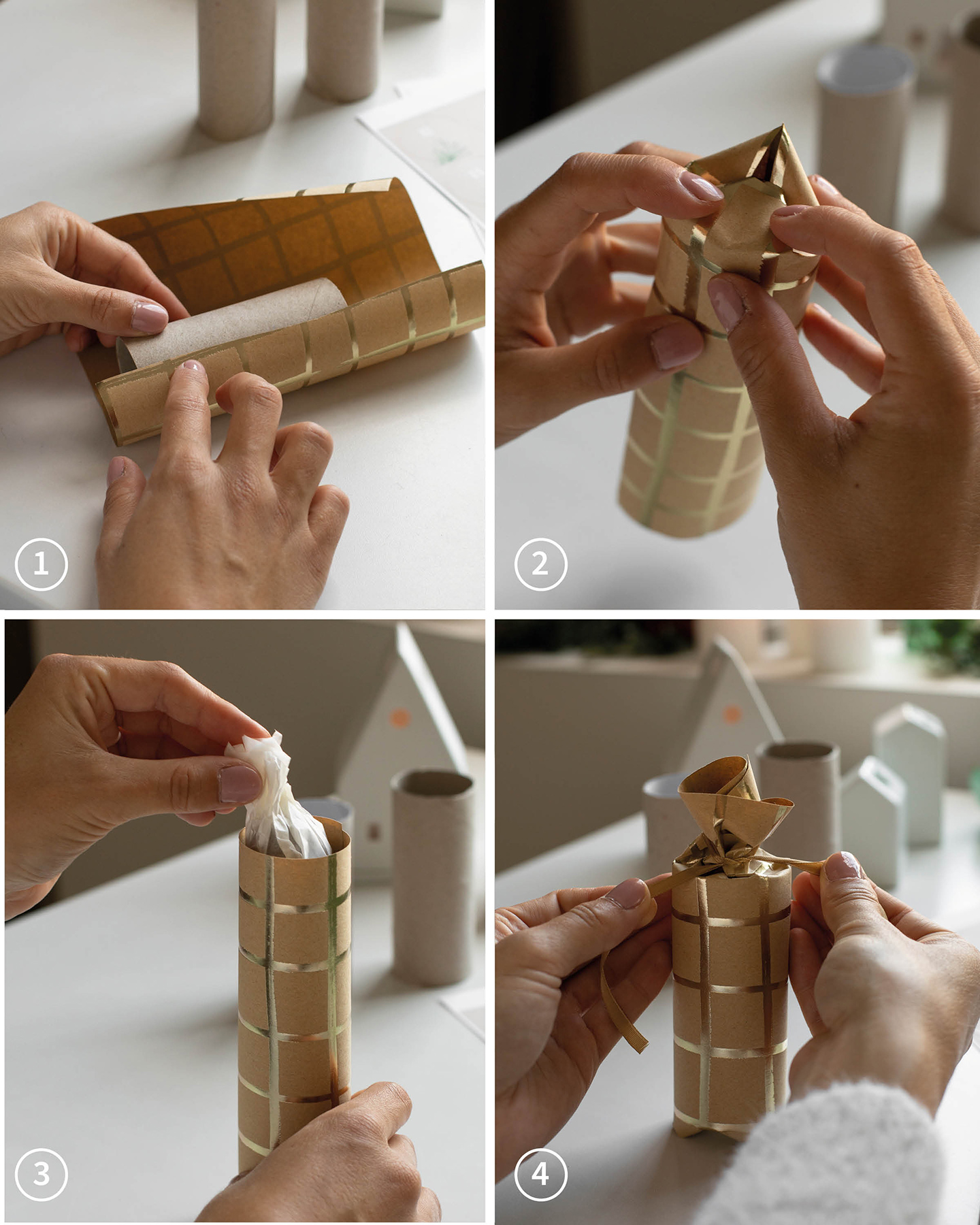 1

2

3

4