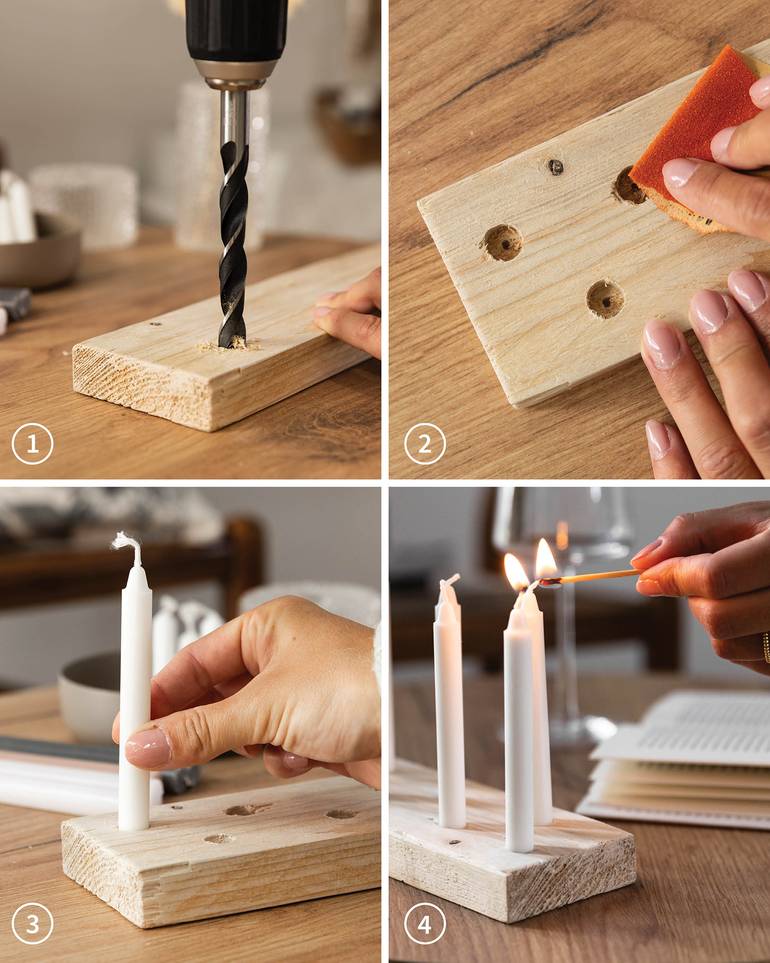 1

2

3

4