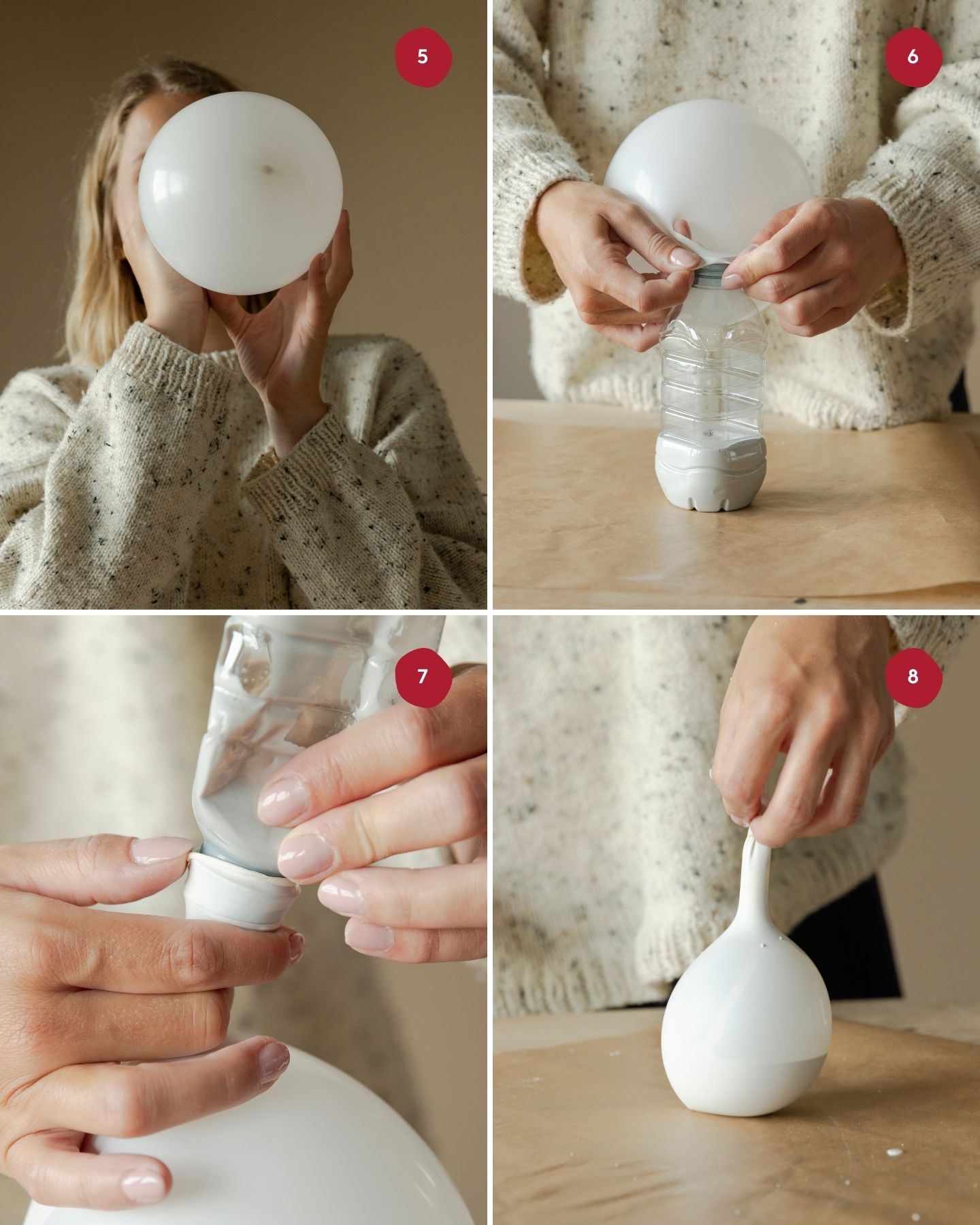 5

6

7

8